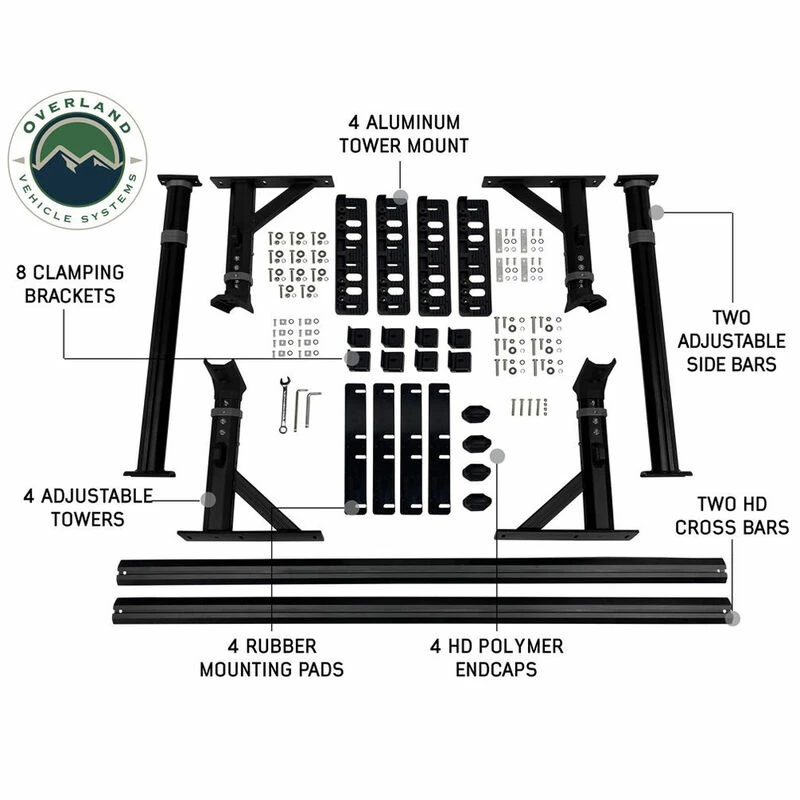 OVERLAND
VEHICLE SYSTEMS

4 ALUMINUM TOWER MOUNT

8 CLAMPING BRACKETS

TWO ADJUSTABLE SIDE BARS

4 ADJUSTABLE TOWERS

TWO HD CROSS BARS

4 RUBBER MOUNTING PADS

4 HD POLYMER ENDCAPS