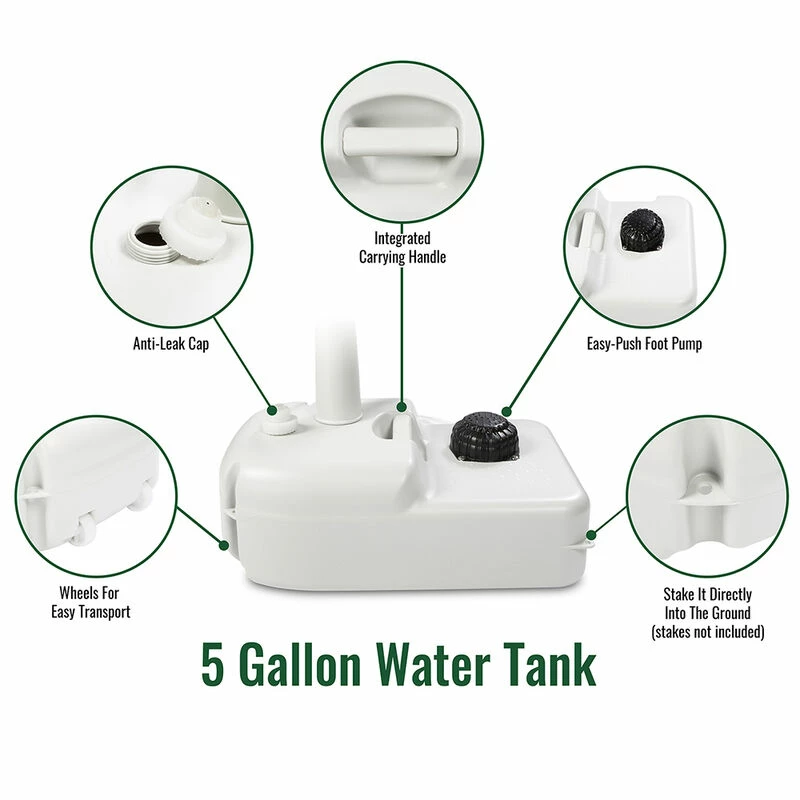 Integrated
Carrying Handle

Anti-Leak Cap

Easy-Push Foot Pump

Wheels For
Easy Transport

Stake It Directly
Into The Ground
(stakes not included)

5 Gallon Water Tank